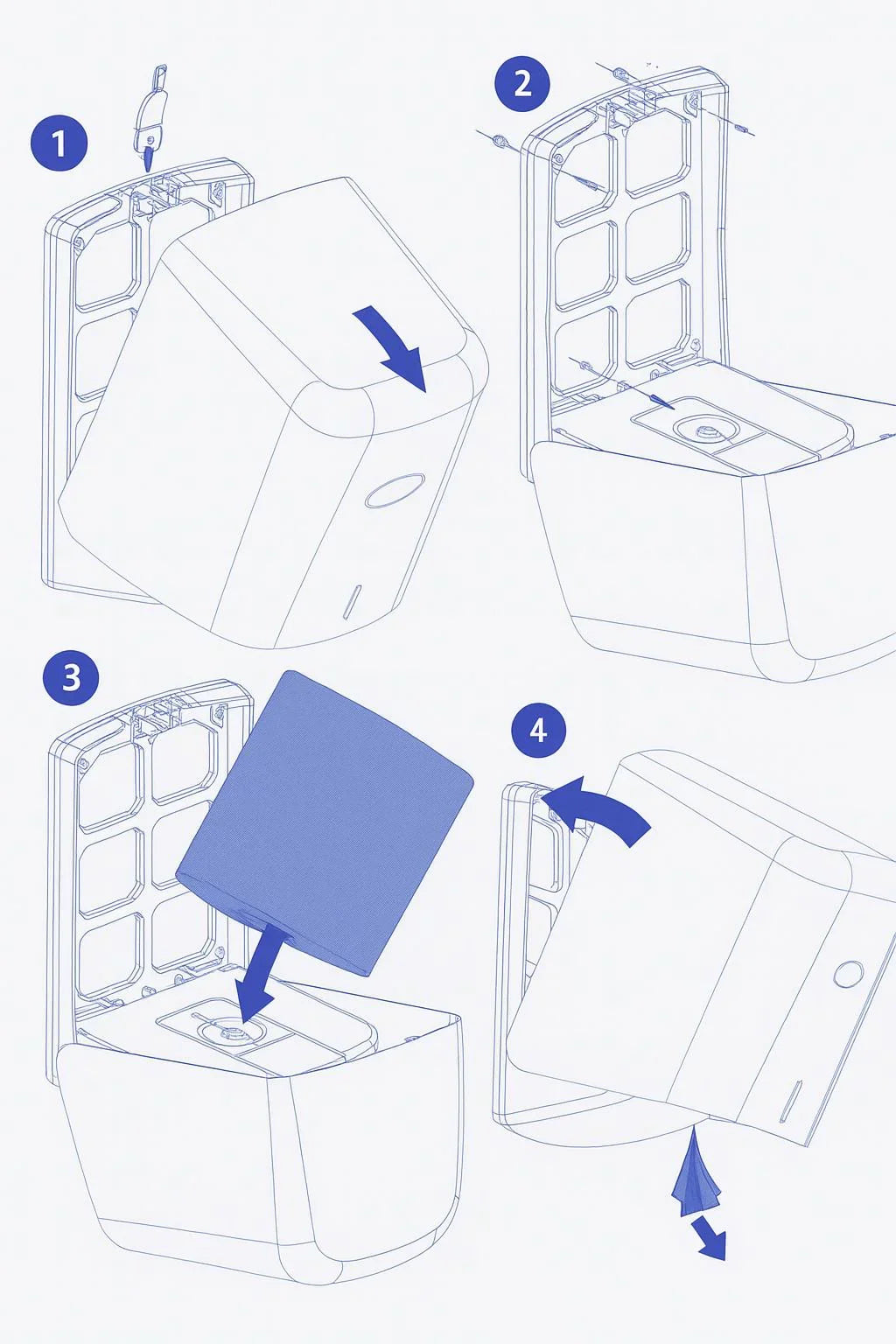 1

2

3

4